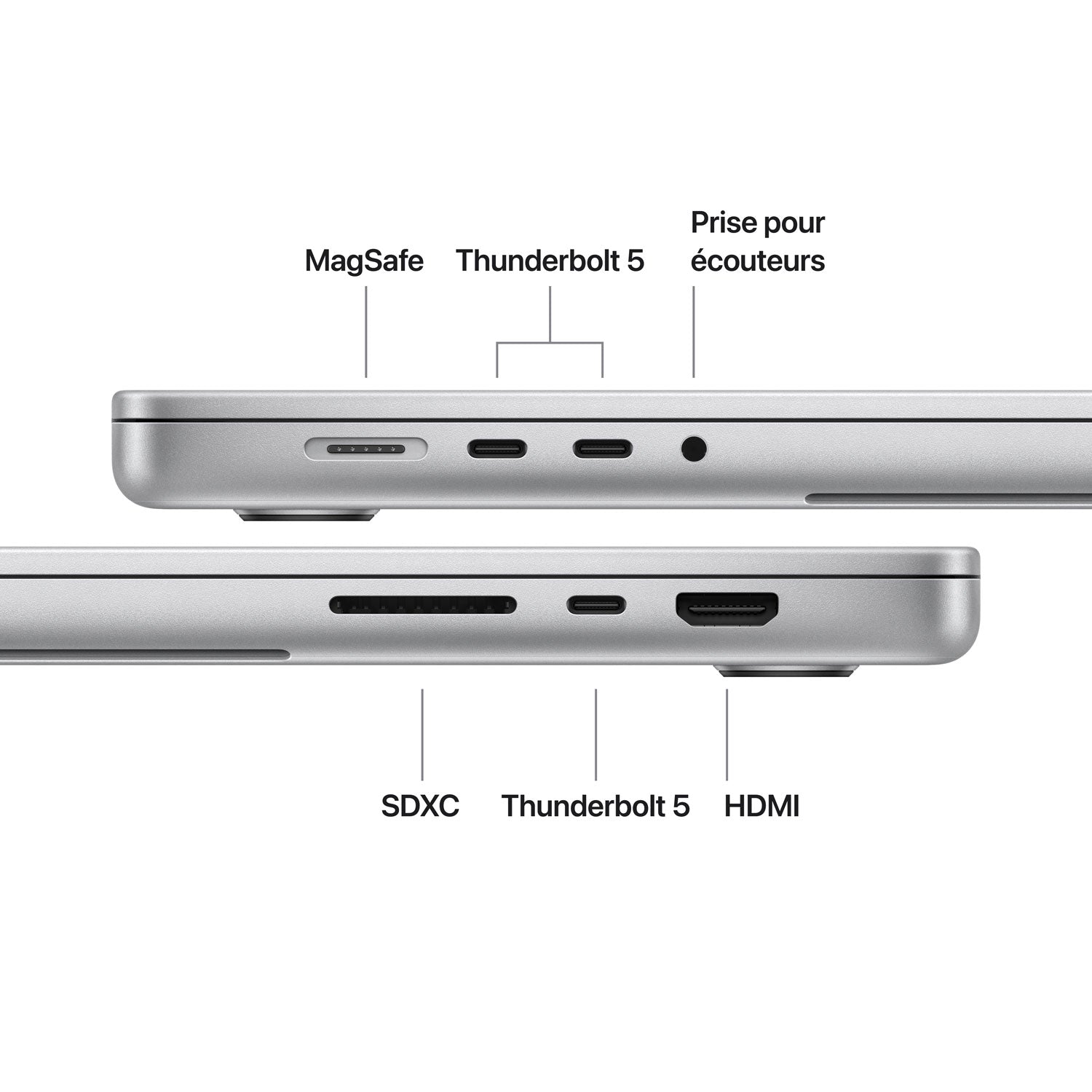 MagSafe

Thunderbolt 5

Prise pour écouteurs

SDXC

Thunderbolt 5

HDMI