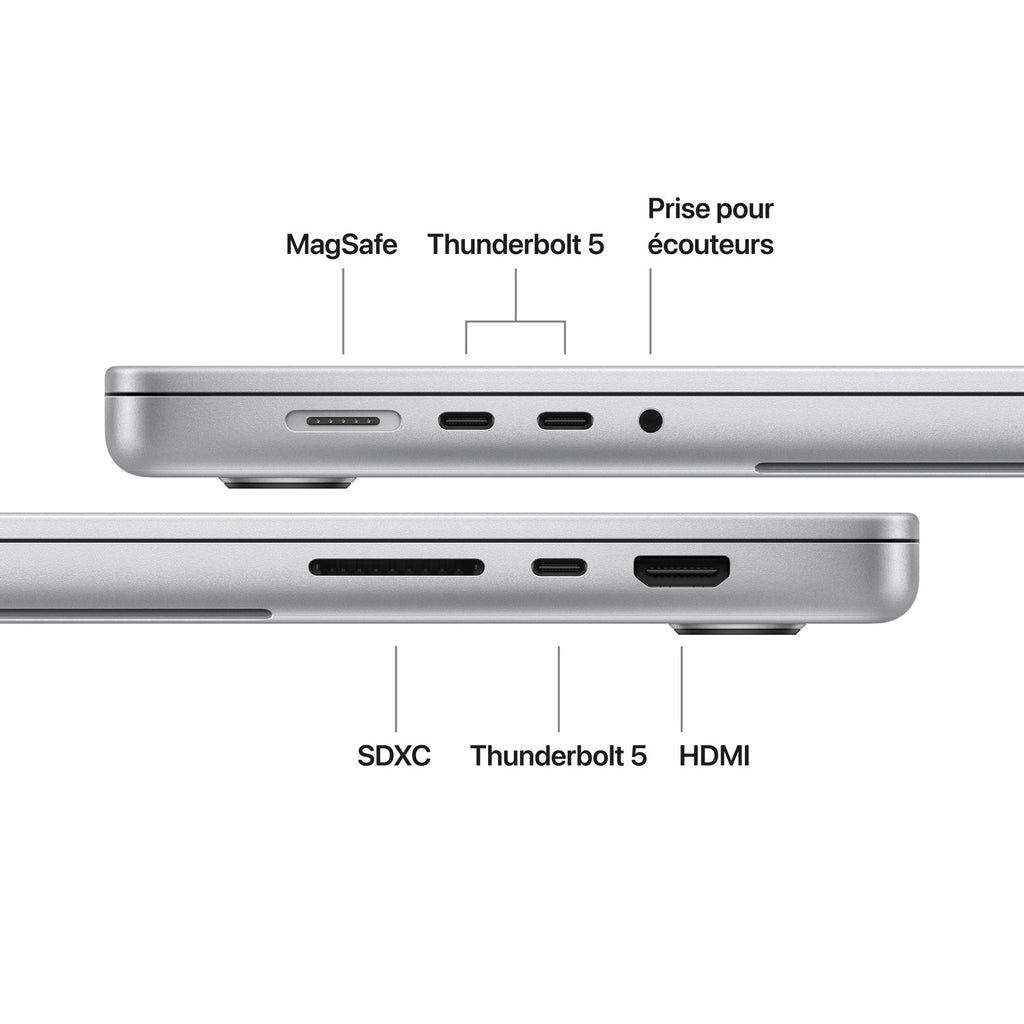 MagSafe

Thunderbolt 5

Prise pour écouteurs

SDXC

Thunderbolt 5

HDMI