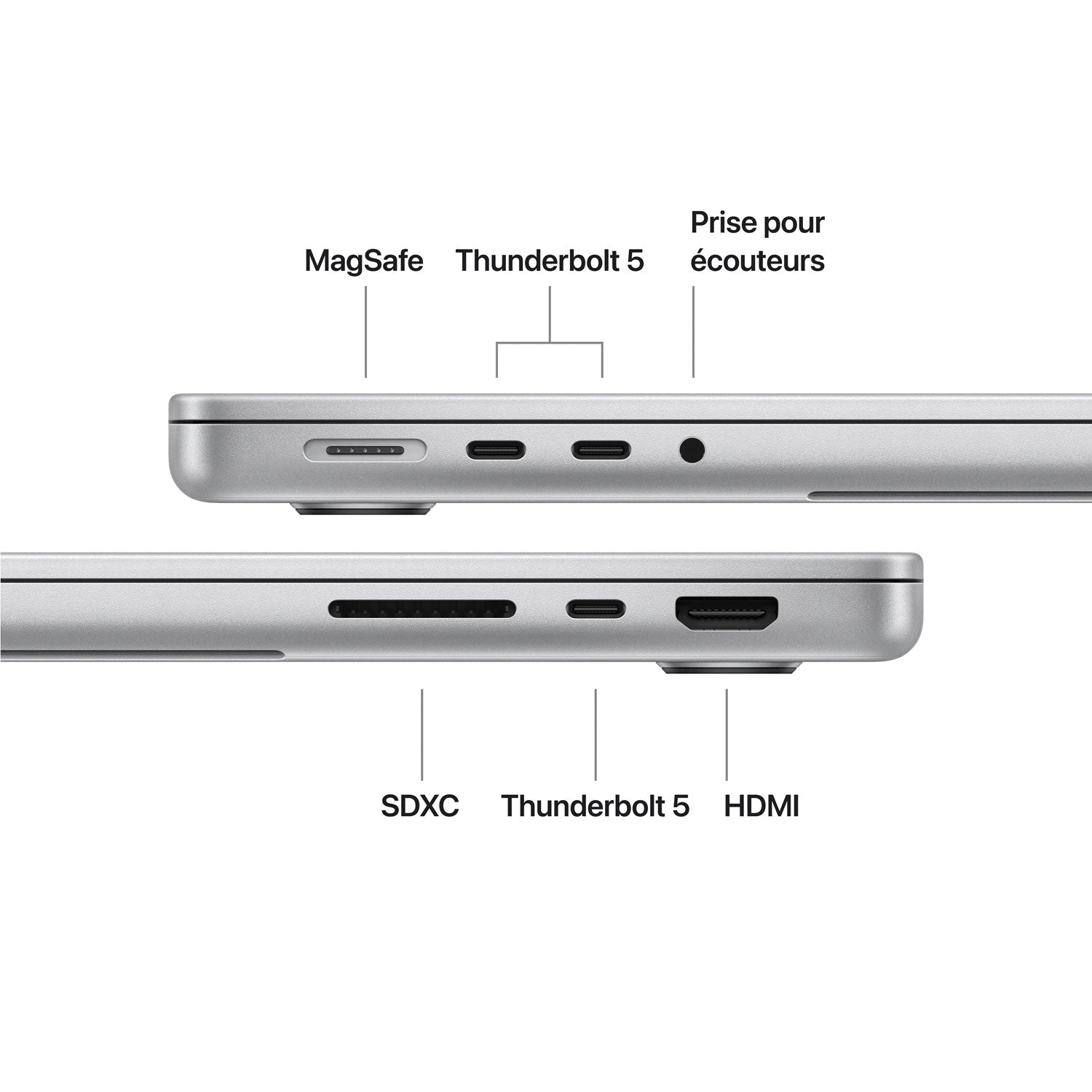 MagSafe

Thunderbolt 5

Prise pour écouteurs

SDXC

Thunderbolt 5

HDMI